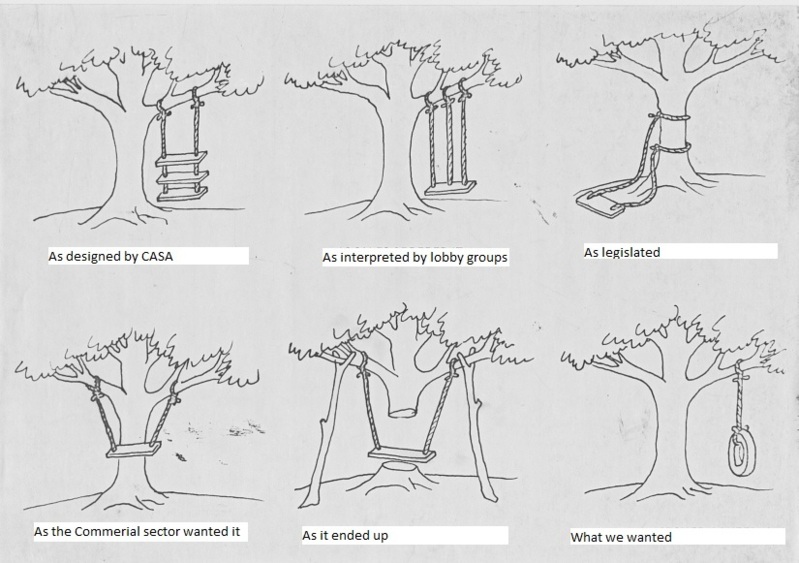 As designed by CASA

As interpreted by lobby groups

As legislated

As the Commerial sector wanted it

As it ended up

What we wanted